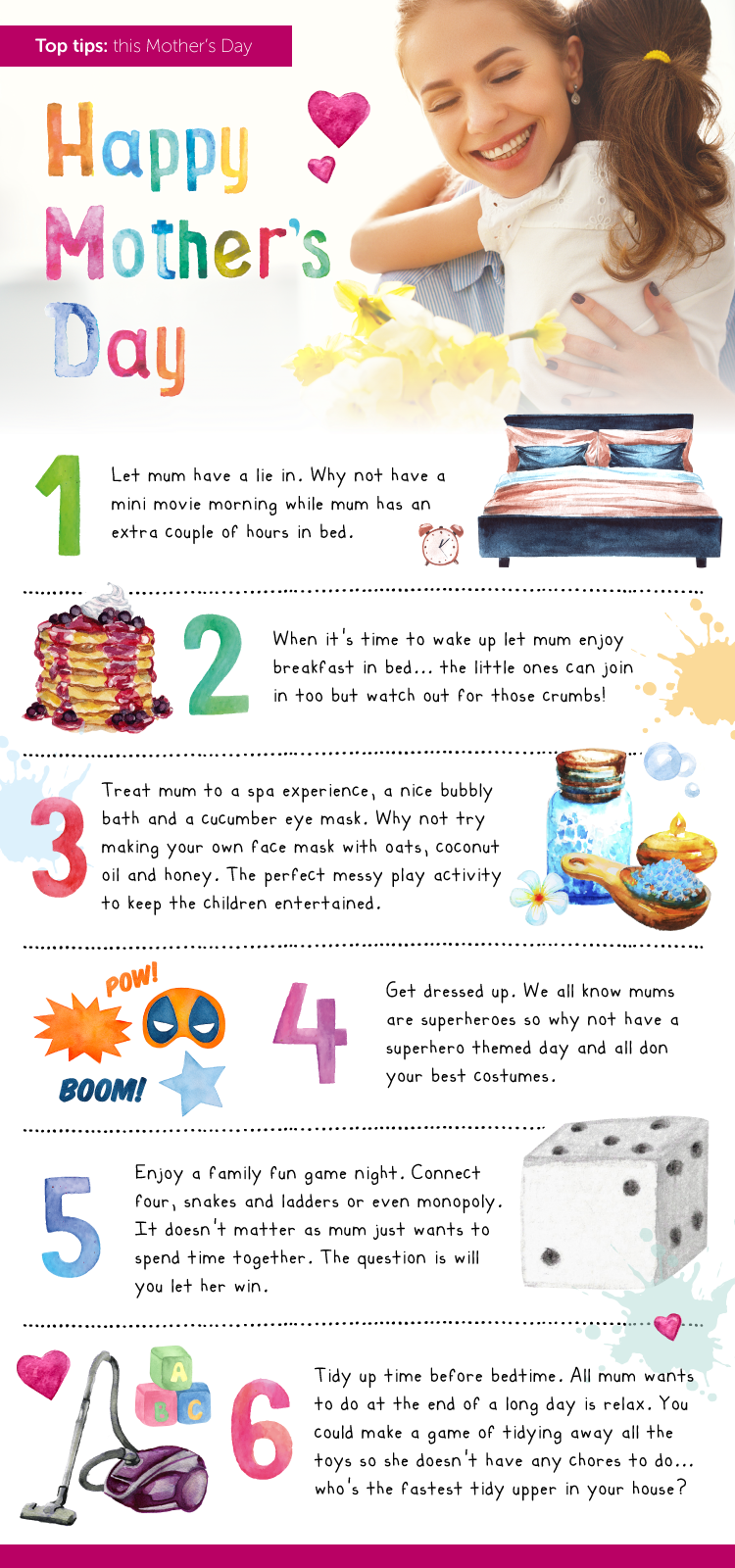 Top tips: this Mother's Day

Happy Mother's Day

1 Let mum have a lie in. Why not have a mini movie morning while mum has an extra couple of hours in bed.

2 When it's time to wake up let mum enjoy breakfast in bed... the little ones can join in too but watch out for those crumbs!

3 Treat mum to a spa experience, a nice bubbly bath and a cucumber eye mask. Why not try making your own face mask with oats, coconut oil and honey. The perfect messy play activity to keep the children entertained.

POW!

BOOM!

4 Get dressed up. We all know mums are superheroes so why not have a superhero themed day and all don your best costumes.

5 Enjoy a family fun game night. Connect four, snakes and ladders or even monopoly. It doesn't matter as mum just wants to spend time together. The question is will you let her win.

A B C

6 Tidy up time before bedtime. All mum wants to do at the end of a long day is relax. You could make a game of tidying away all the toys so she doesn't have any chores to do... who's the fastest tidy upper in your house?